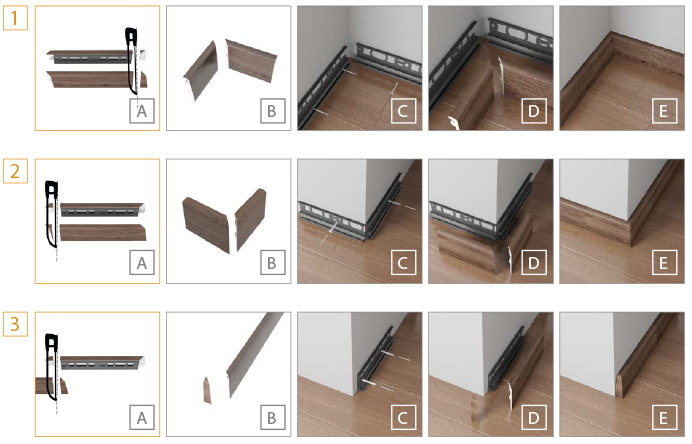 1
A
B
C
D
E
2
A
B
C
D
E
3
A
B
C
D
E